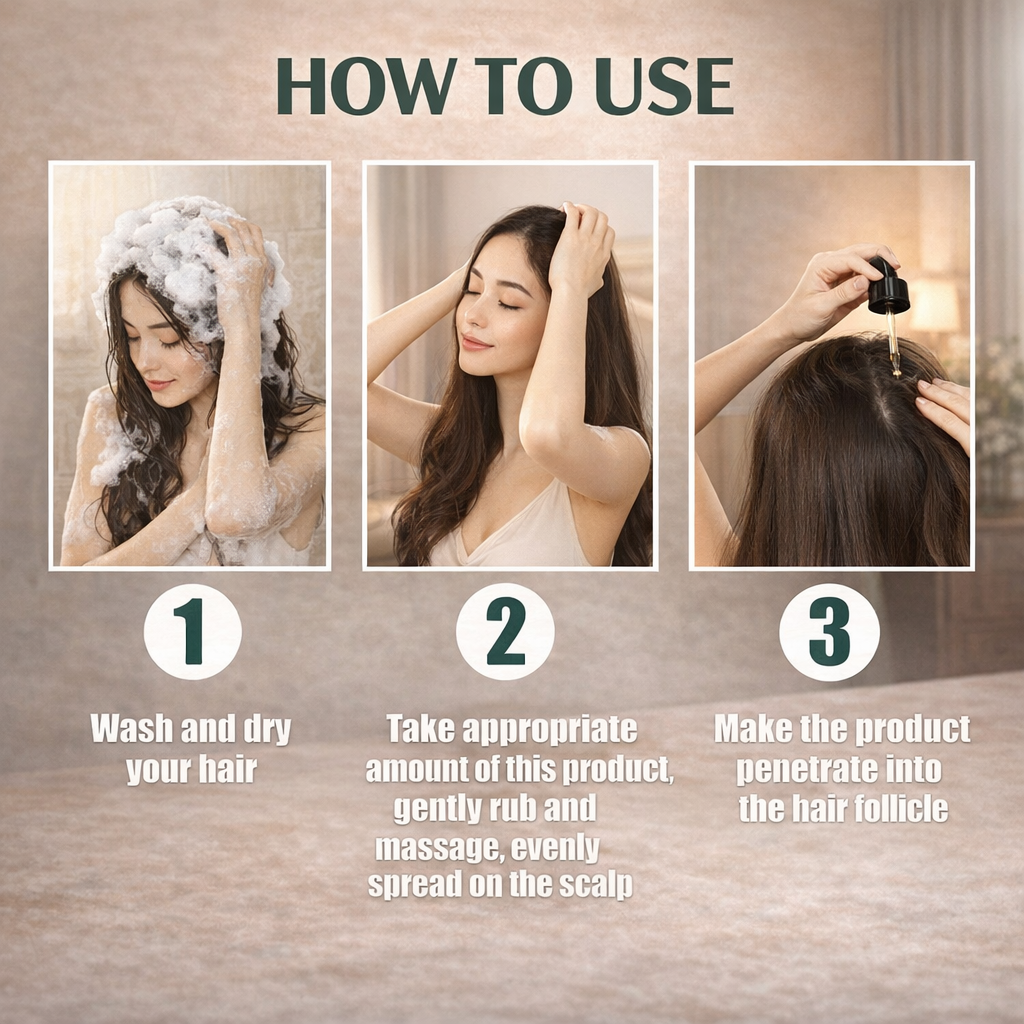 HOW TO USE

1

Wash and dry your hair

2

Take appropriate amount of this product, gently rub and massage, evenly spread on the scalp

3

Make the product penetrate into the hair follicle